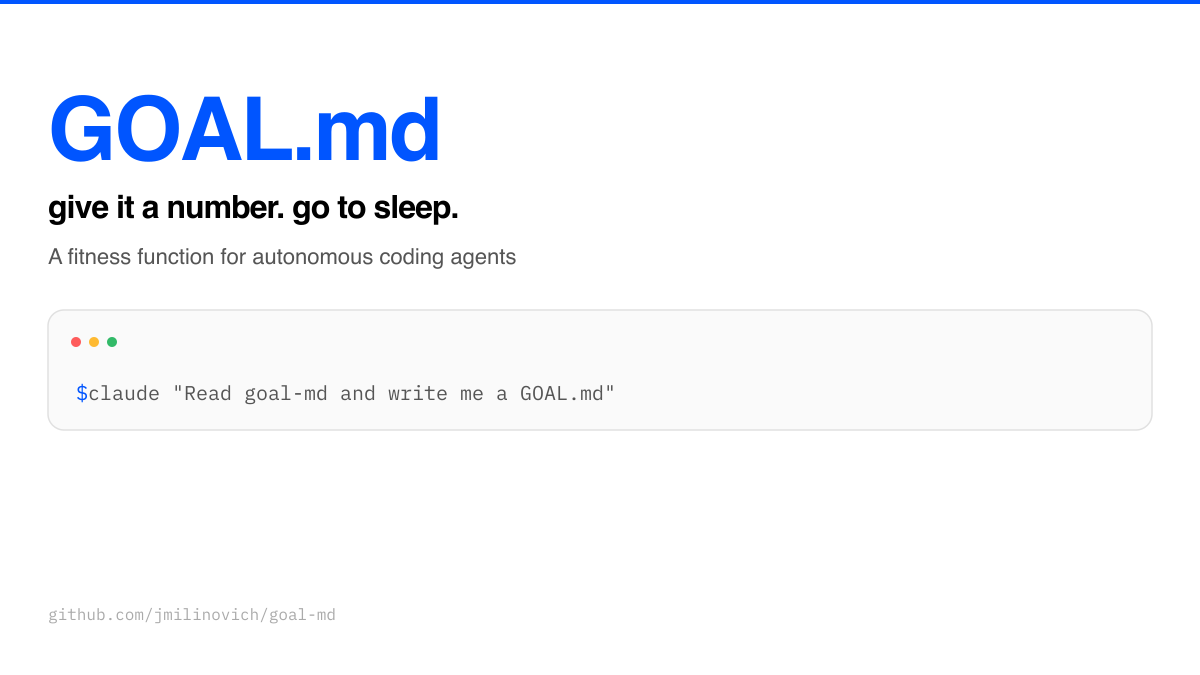 GOAL.md

give it a number. go to sleep.

A fitness function for autonomous coding agents

$claude "Read goal-md and write me a GOAL.md"

github.com/jmilinovich/goal-md